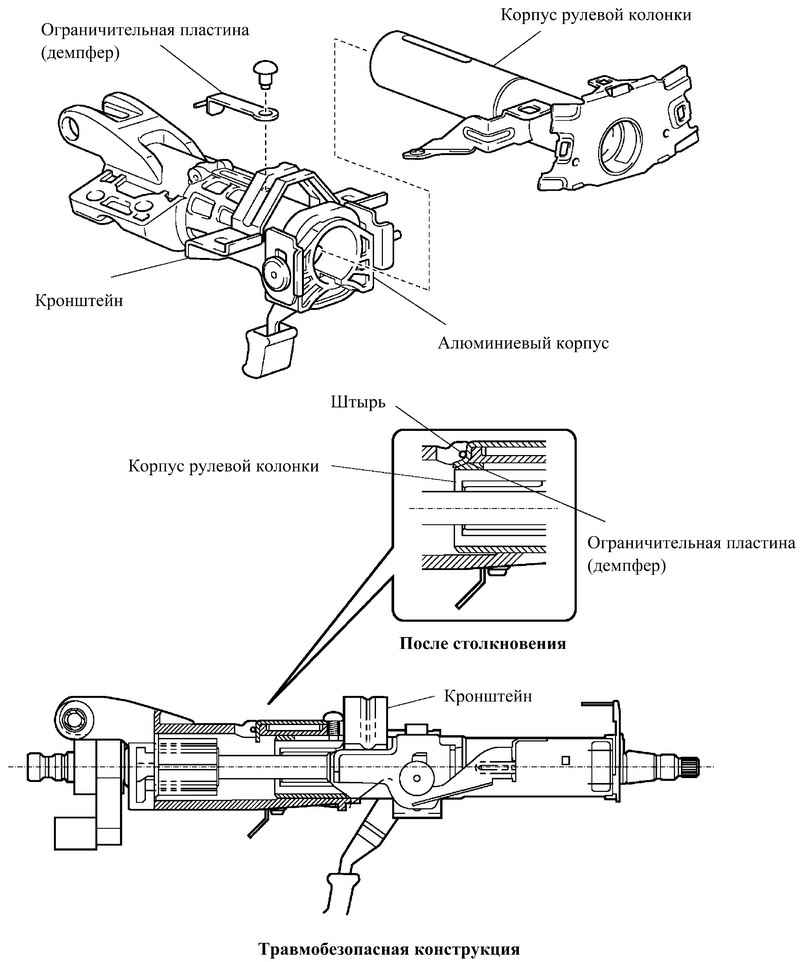 Ограничительная пластина (демпфер)

Корпус рулевой колонки

Кронштейн

Алюминиевый корпус

Штырь

Корпус рулевой колонки

Ограничительная пластина (демпфер)

После столкновения

Кронштейн

Травмобезопасная конструкция