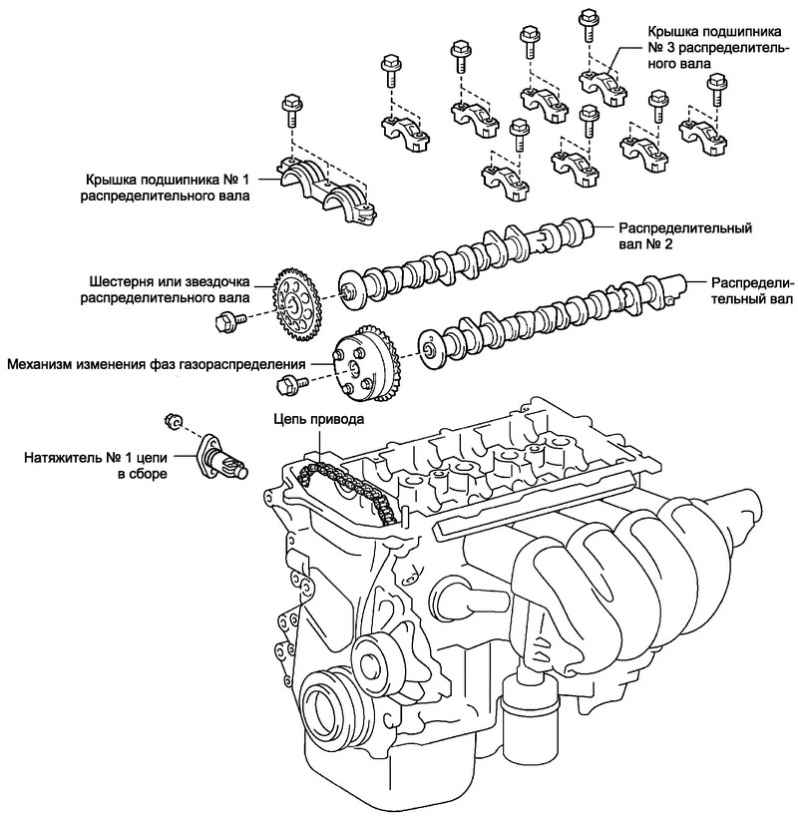 Крышка подшипника № 3 распределительного вала

Крышка подшипника № 1 распределительного вала

Распределительный вал № 2

Шестерня или звездочка распределительного вала

Распределительный вал

Механизм изменения фаз газораспределения

Цепь привода

Натяжитель № 1 цепи в сборе