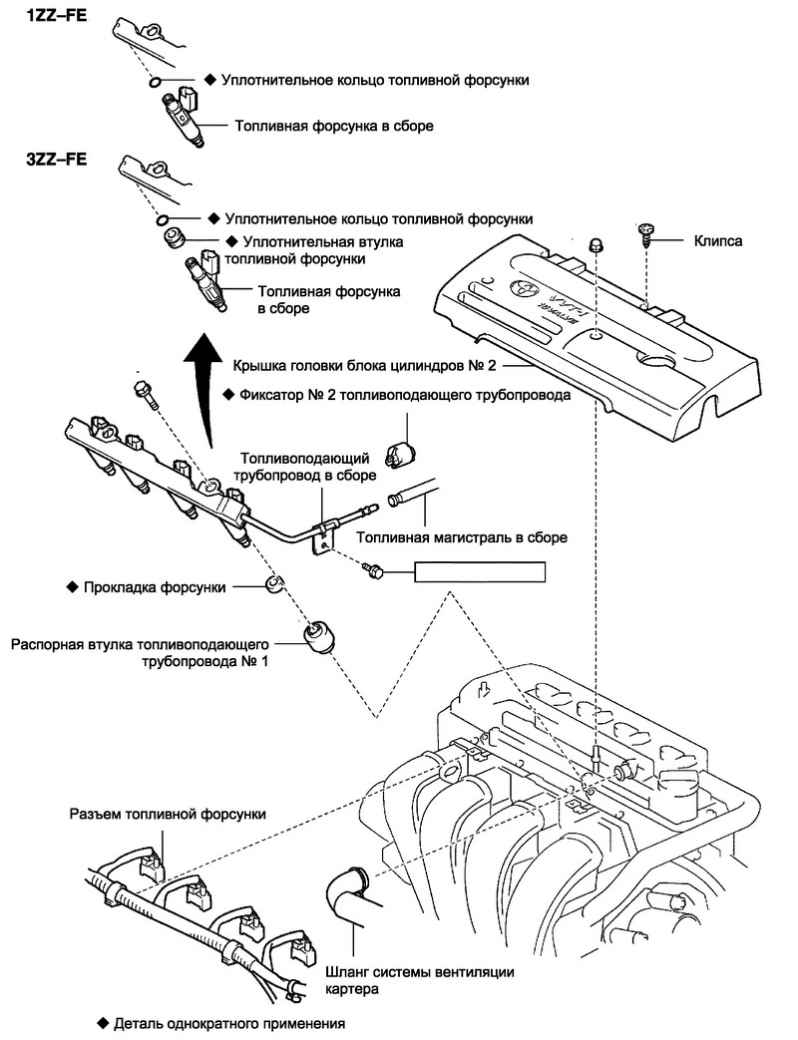 1ZZ–FE

◆ Уплотнительное кольцо топливной форсунки

Топливная форсунка в сборе

3ZZ–FE

◆ Уплотнительное кольцо топливной форсунки

◆ Уплотнительная втулка топливной форсунки

Топливная форсунка в сборе

Клипса

Крышка головки блока цилиндров № 2

◆ Фиксатор № 2 топливоподающего трубопровода

Топливоподающий трубопровод в сборе

Топливная магистраль в сборе

◆ Прокладка форсунки

Распорная втулка топливоподающего трубопровода № 1

Разъем топливной форсунки

Шланг системы вентиляции картера

◆ Деталь однократного применения